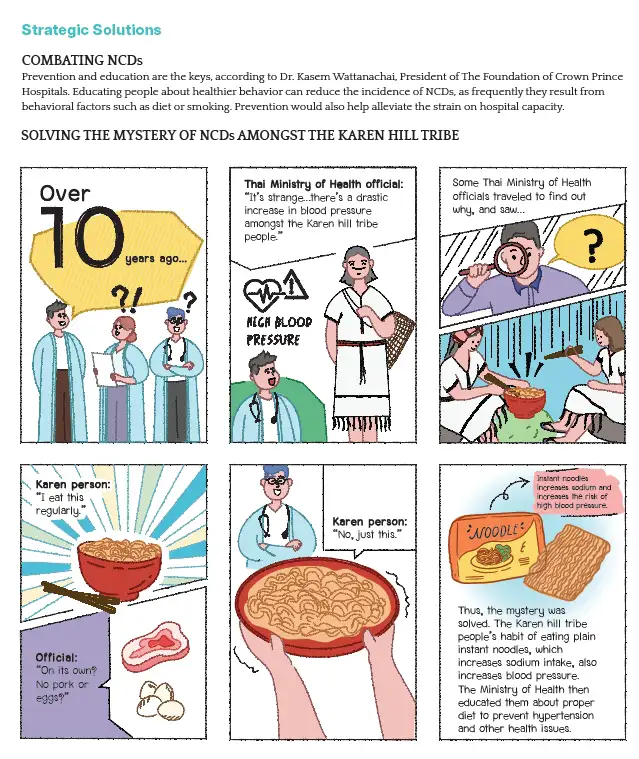 Strategic Solutions

COMBATING NCDs

Prevention and education are the keys, according to Dr. Kasem Wattanachai, President of The Foundation of Crown Prince Hospitals. Educating people about healthier behavior can reduce the incidence of NCDs, as frequently they result from behavioral factors such as diet or smoking. Prevention would also help alleviate the strain on hospital capacity.

SOLVING THE MYSTERY OF NCDs AMONGST THE KAREN HILL TRIBE

Over 10 years ago...

?!

?

Thai Ministry of Health official: "It's strange...there's a drastic increase in blood pressure amongst the Karen hill tribe people."

HIGH BLOOD PRESSURE

Some Thai Ministry of Health officials traveled to find out why, and saw...

?

Karen person: "I eat this regularly."

Official: "On its own? No pork or eggs?"

Karen person: "No, just this."

Instant noodles increases sodium and increases the risk of high blood pressure.

NOODLE

Thus, the mystery was solved. The Karen hill tribe people's habit of eating plain instant noodles, which increases sodium intake, also increases blood pressure. The Ministry of Health then educated them about proper diet to prevent hypertension and other health issues.